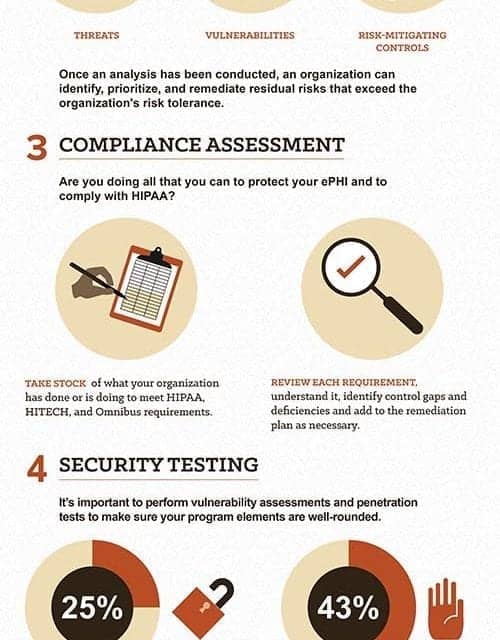 THREATS

VULNERABILITIES

RISK-MITIGATING CONTROLS

Once an analysis has been conducted, an organization can identify, prioritize, and remediate residual risks that exceed the organization's risk tolerance.

3 COMPLIANCE ASSESSMENT

Are you doing all that you can to protect your ePHI and to comply with HIPAA?

TAKE STOCK of what your organization has done or is doing to meet HIPAA, HITECH, and Omnibus requirements.

REVIEW EACH REQUIREMENT, understand it, identify control gaps and deficiencies and add to the remediation plan as necessary.

4 SECURITY TESTING

It's important to perform vulnerability assessments and penetration tests to make sure your program elements are well-rounded.

25%

43%